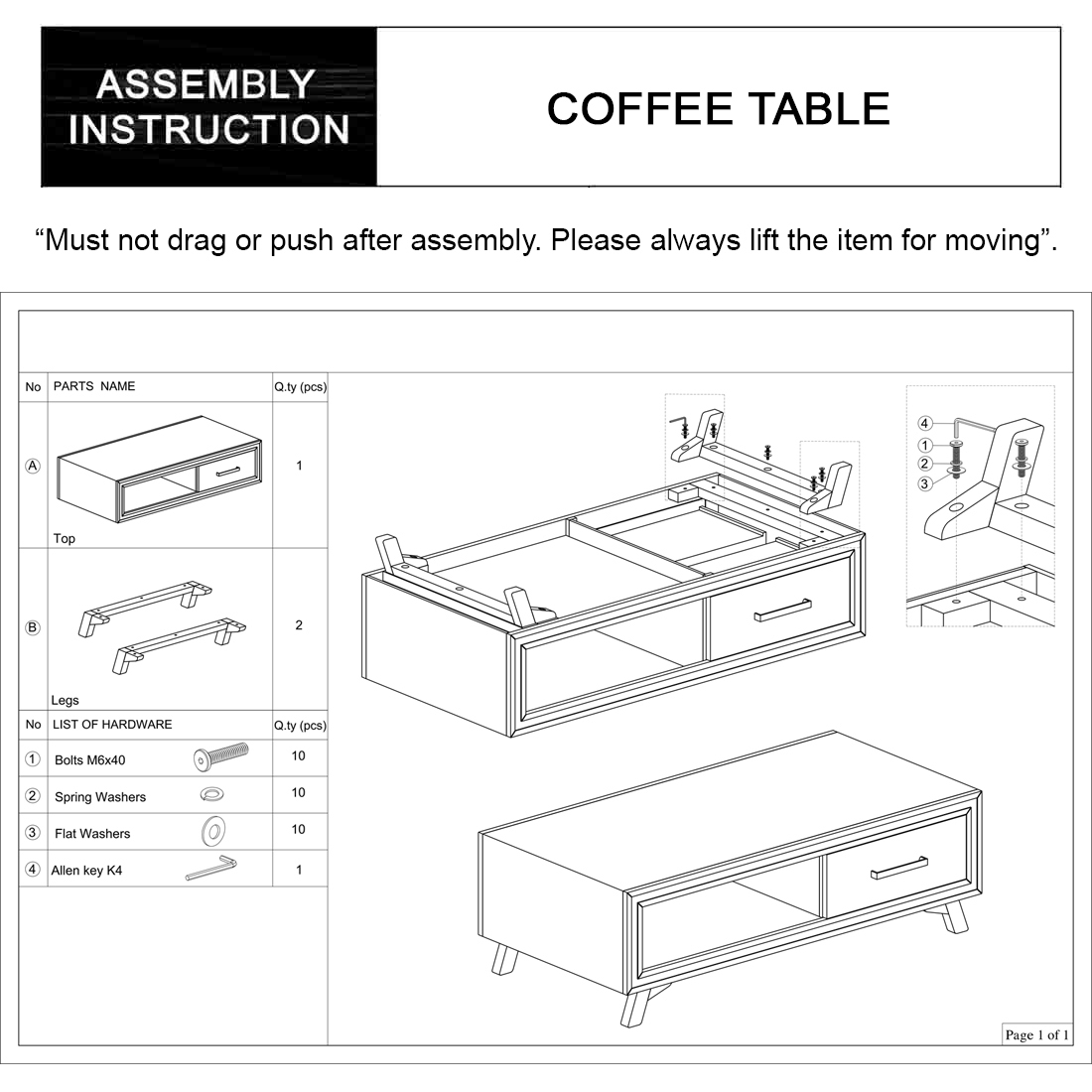 ASSEMBLY INSTRUCTION

COFFEE TABLE

“Must not drag or push after assembly. Please always lift the item for moving”.

| No | PARTS NAME | Q.ty (pcs) |
|---|---|---|
| Ⓐ | Top | 1 |
| Ⓑ | Legs | 2 |

| No | LIST OF HARDWARE | Q.ty (pcs) |
|---|---|---|
| ① | Bolts M6x40 | 10 |
| ② | Spring Washers | 10 |
| ③ | Flat Washers | 10 |
| ④ | Allen key K4 | 1 |

④
①
②
③

Page 1 of 1