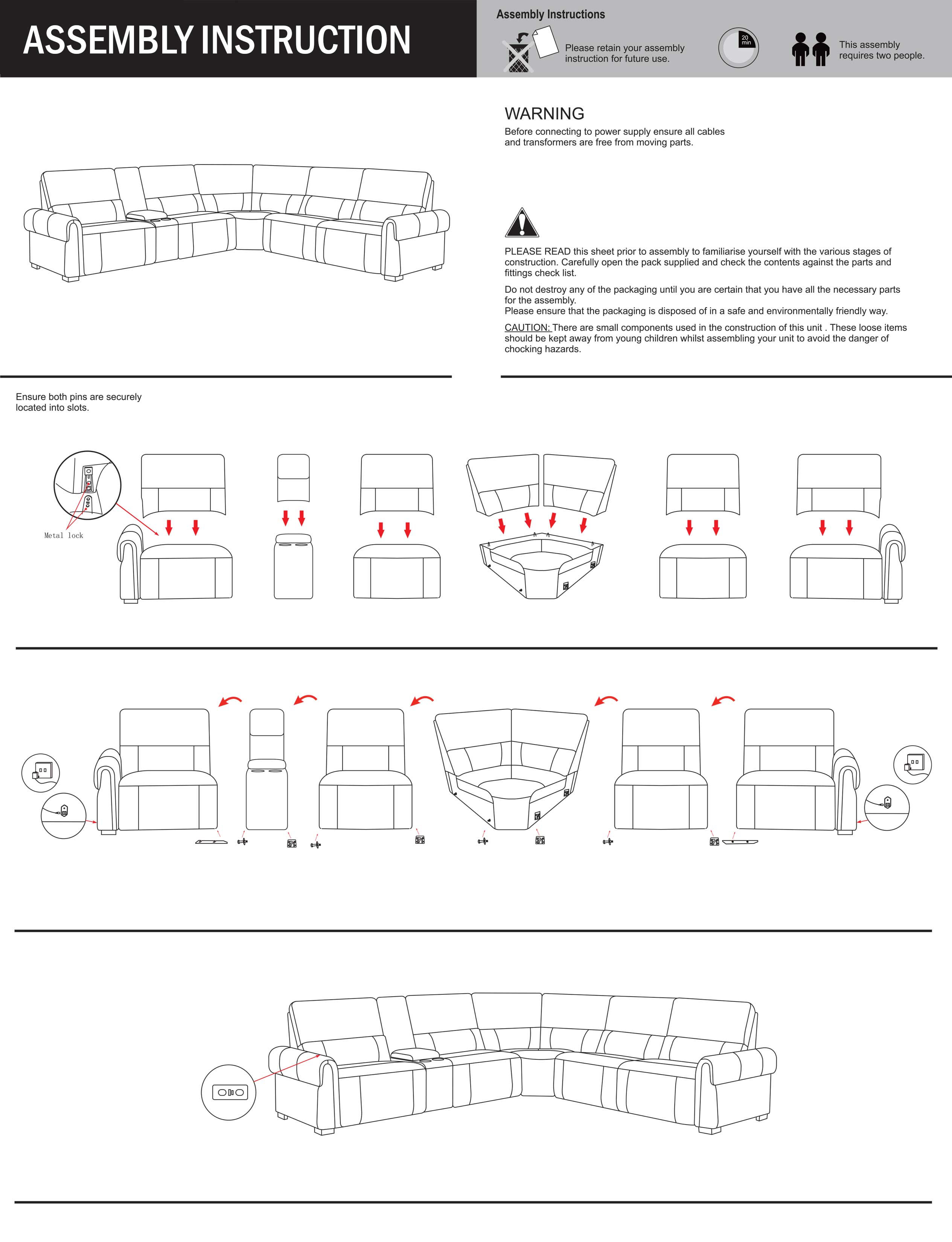 ASSEMBLY INSTRUCTION

Assembly Instructions

Please retain your assembly instruction for future use.

20 min

This assembly requires two people.

WARNING
Before connecting to power supply ensure all cables and transformers are free from moving parts.

PLEASE READ this sheet prior to assembly to familiarise yourself with the various stages of construction. Carefully open the pack supplied and check the contents against the parts and fittings check list.

Do not destroy any of the packaging until you are certain that you have all the necessary parts for the assembly.
Please ensure that the packaging is disposed of in a safe and environmentally friendly way.

CAUTION: There are small components used in the construction of this unit . These loose items should be kept away from young children whilst assembling your unit to avoid the danger of chocking hazards.

Ensure both pins are securely located into slots.

Metal lock