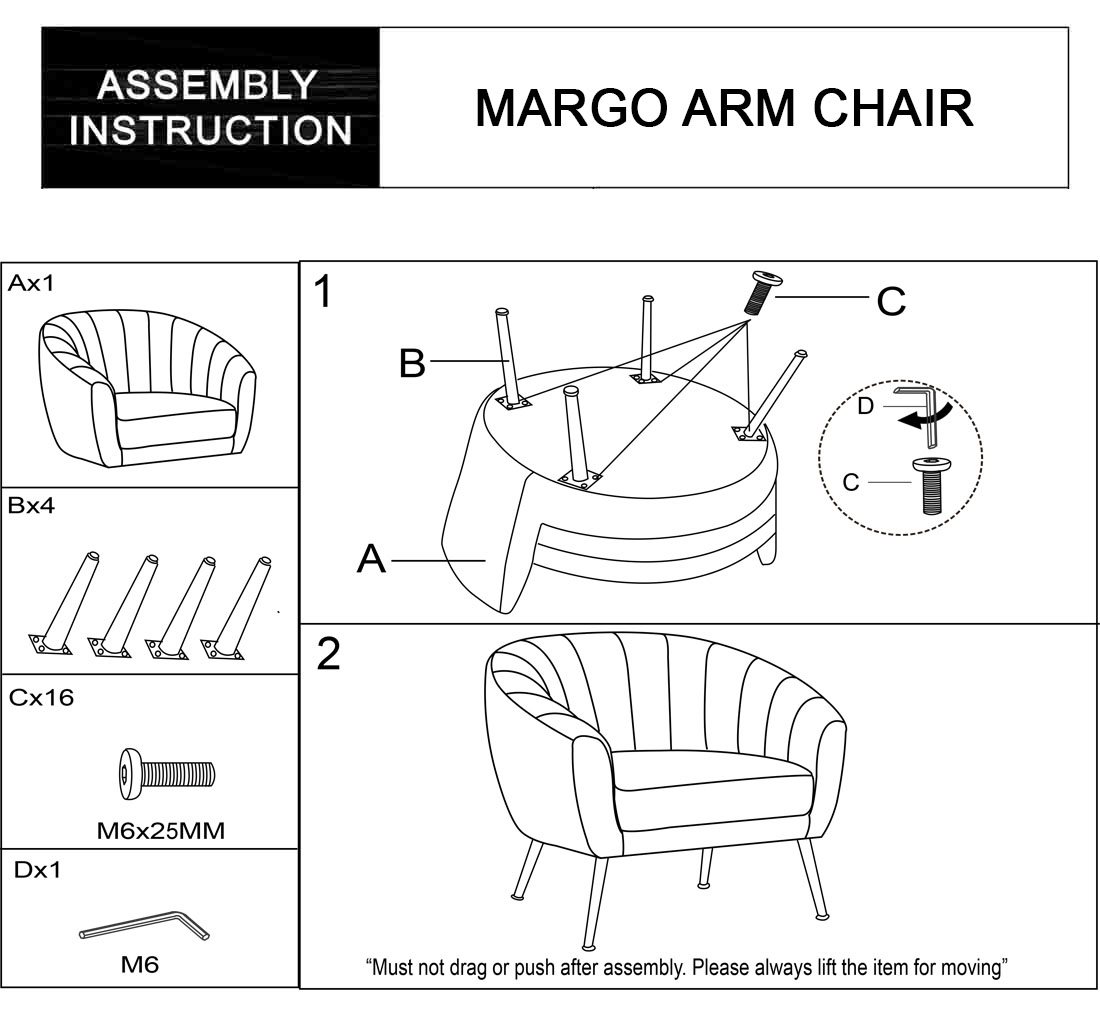 ASSEMBLY INSTRUCTION

MARGO ARM CHAIR

Ax1

Bx4

Cx16

M6x25MM

Dx1

M6

1

B

C

D

C

A

2

“Must not drag or push after assembly. Please always lift the item for moving”