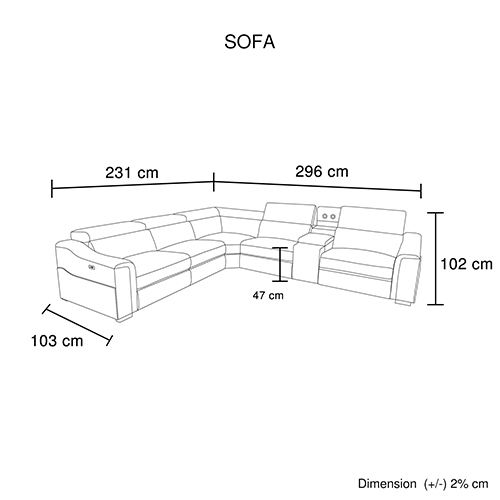 SOFA

231 cm

296 cm

102 cm

47 cm

103 cm

Dimension (+/-) 2% cm